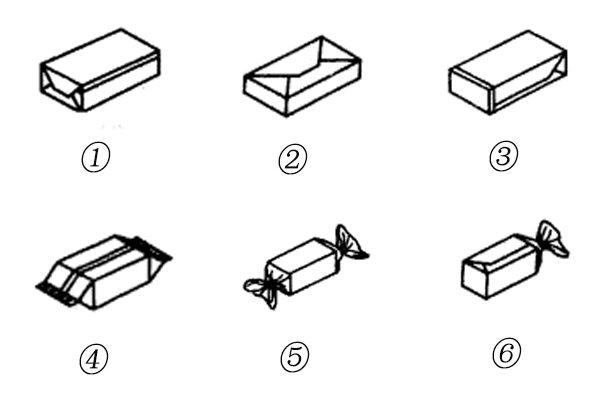 ①

②

③

④

⑤

⑥